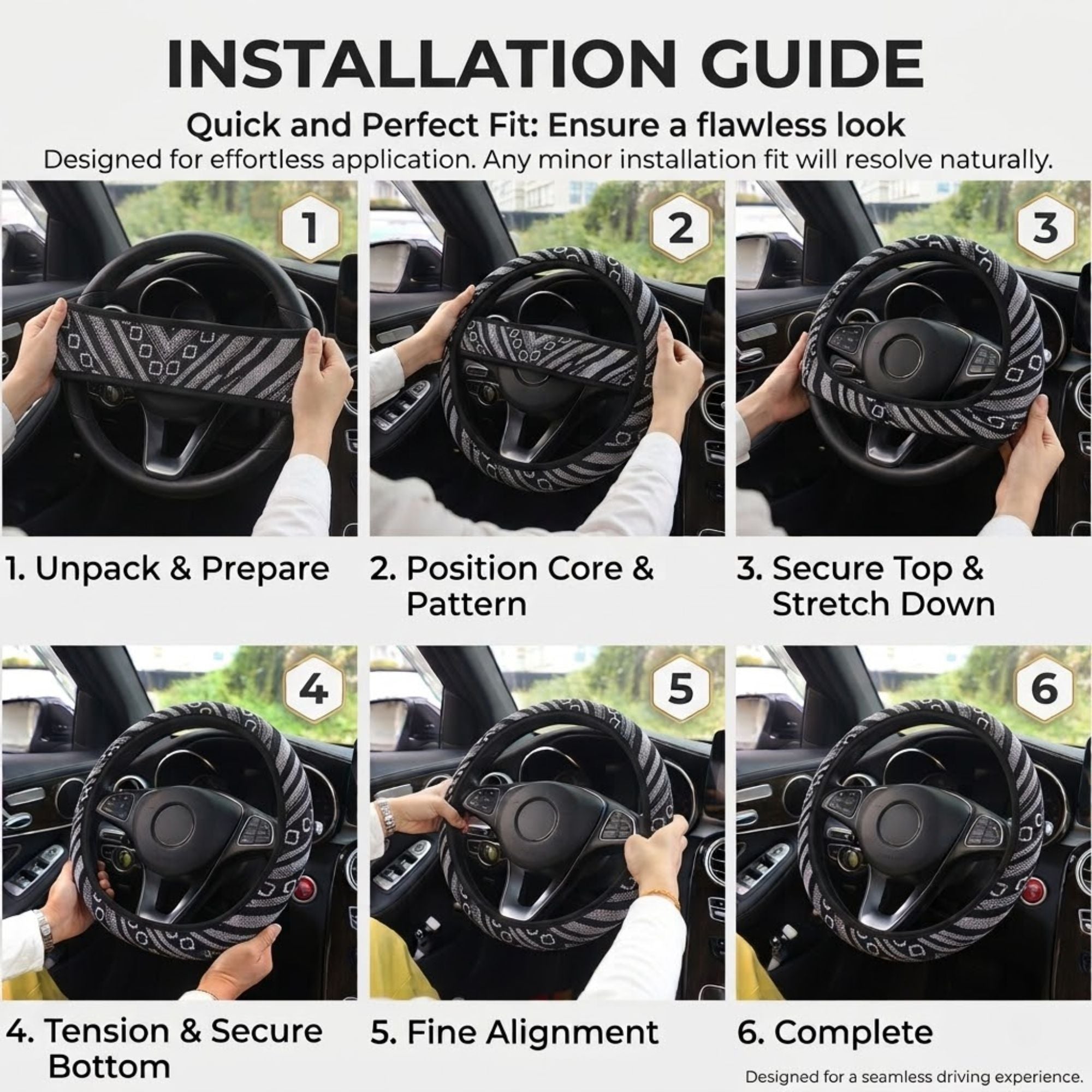 INSTALLATION GUIDE

Quick and Perfect Fit: Ensure a flawless look

Designed for effortless application. Any minor installation fit will resolve naturally.

1

2

3

1. Unpack & Prepare

2. Position Core & Pattern

3. Secure Top & Stretch Down

4

5

6

4. Tension & Secure Bottom

5. Fine Alignment

6. Complete

Designed for a seamless driving experience.