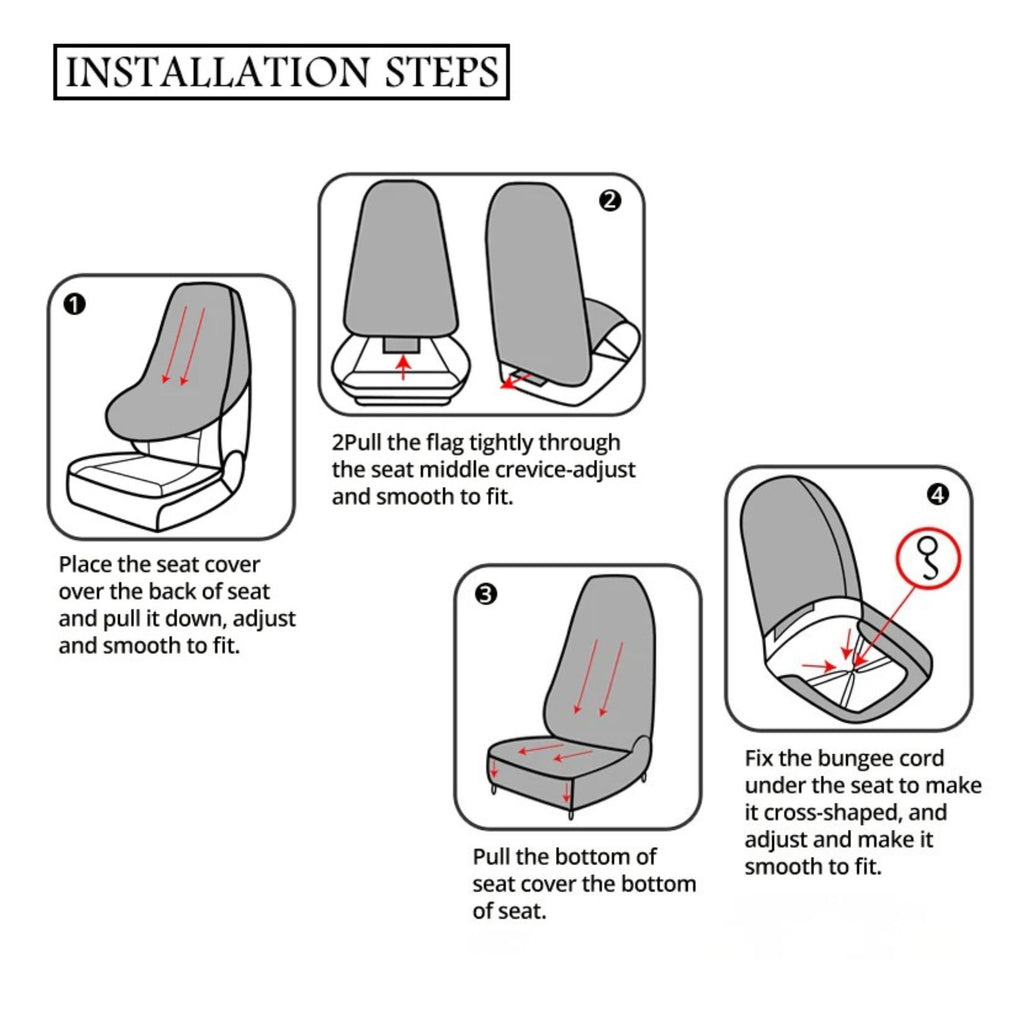 INSTALLATION STEPS

❶

Place the seat cover over the back of seat and pull it down, adjust and smooth to fit.

❷

2Pull the flag tightly through the seat middle crevice-adjust and smooth to fit.

❸

Pull the bottom of seat cover the bottom of seat.

❹

Fix the bungee cord under the seat to make it cross-shaped, and adjust and make it smooth to fit.