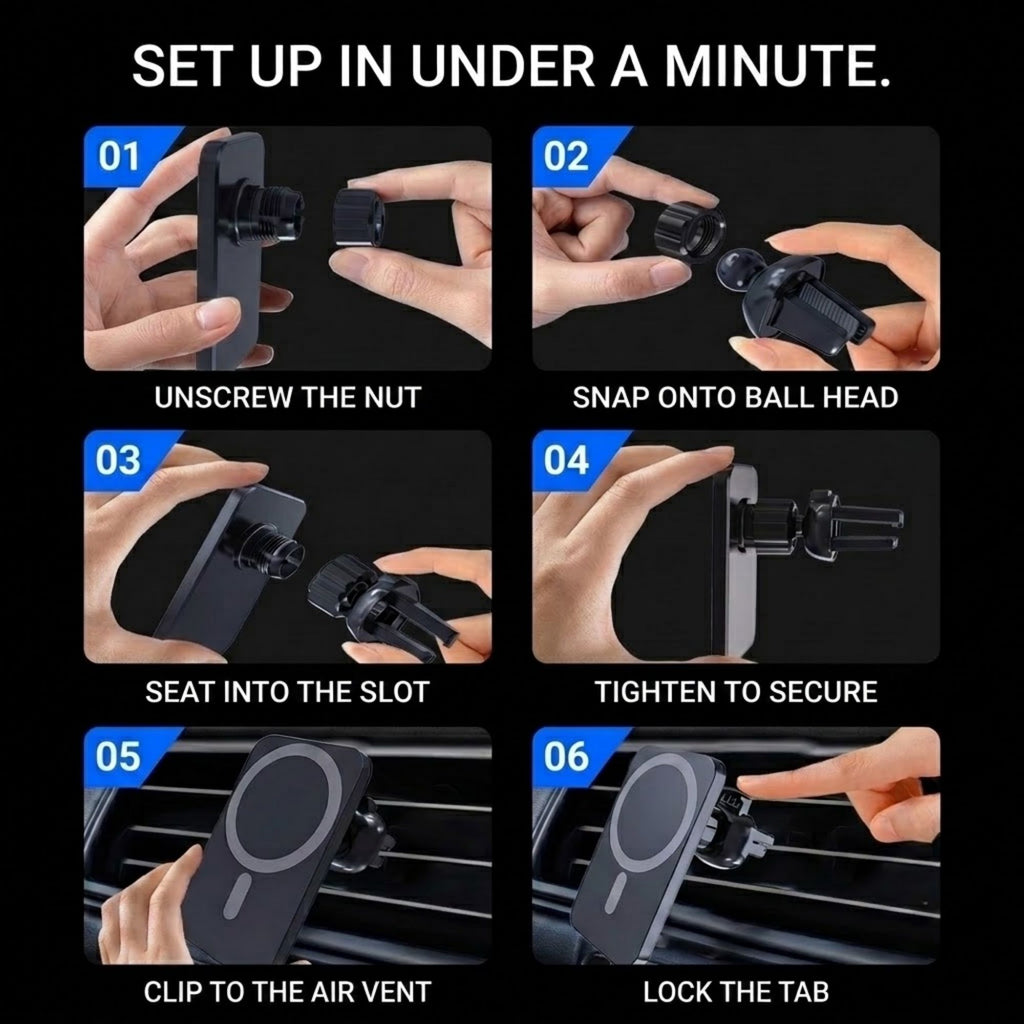 SET UP IN UNDER A MINUTE.

01

UNSCREW THE NUT

02

SNAP ONTO BALL HEAD

03

SEAT INTO THE SLOT

04

TIGHTEN TO SECURE

05

CLIP TO THE AIR VENT

06

LOCK THE TAB