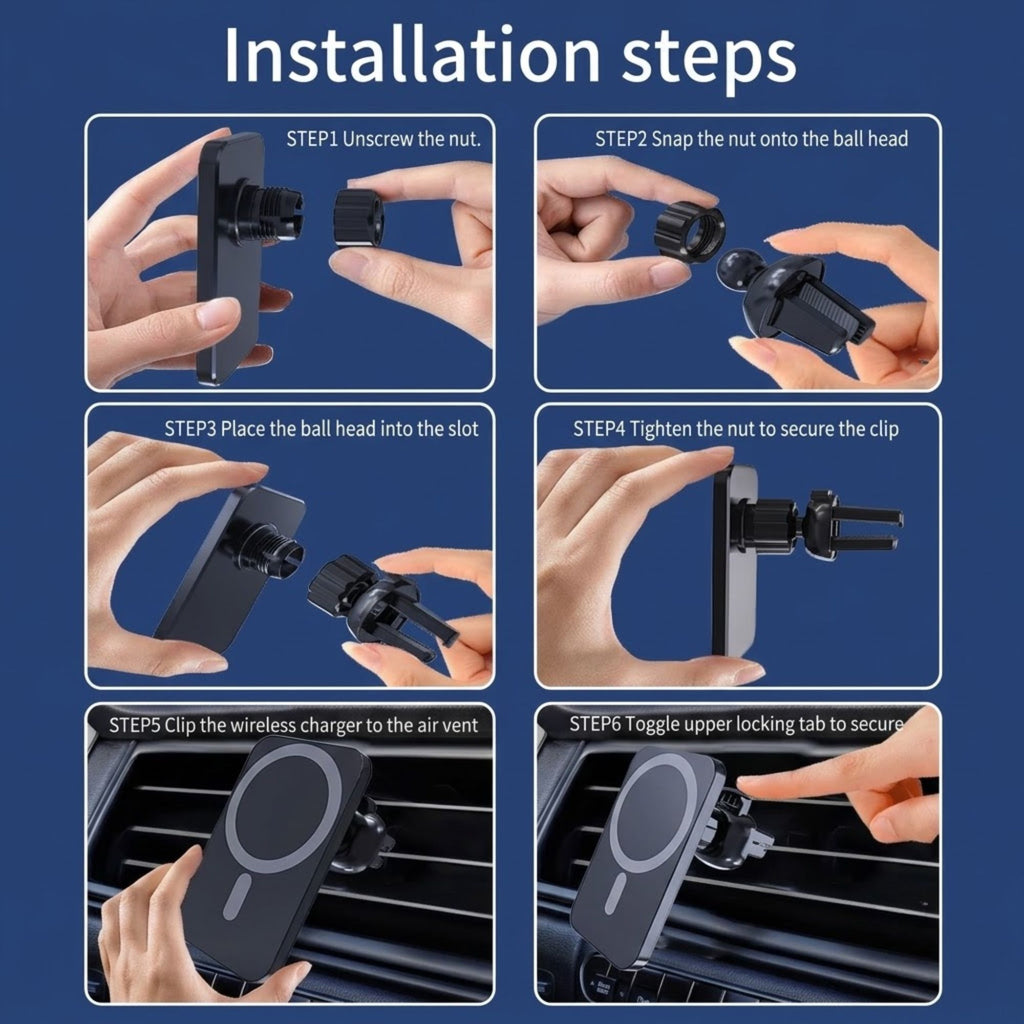 Installation steps

STEP1 Unscrew the nut.

STEP2 Snap the nut onto the ball head

STEP3 Place the ball head into the slot

STEP4 Tighten the nut to secure the clip

STEP5 Clip the wireless charger to the air vent

STEP6 Toggle upper locking tab to secure