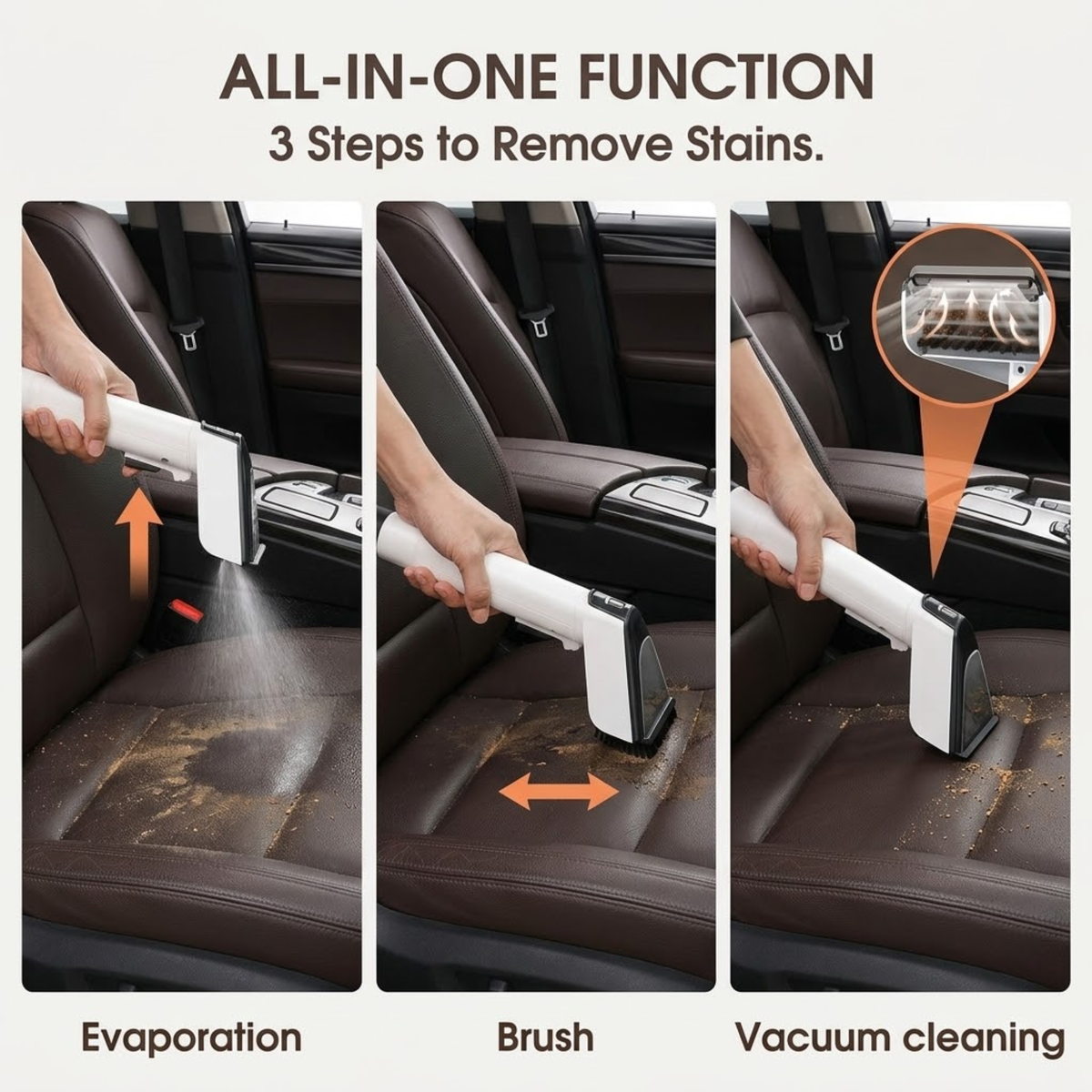 ALL-IN-ONE FUNCTION
3 Steps to Remove Stains.

Evaporation

Brush

Vacuum cleaning