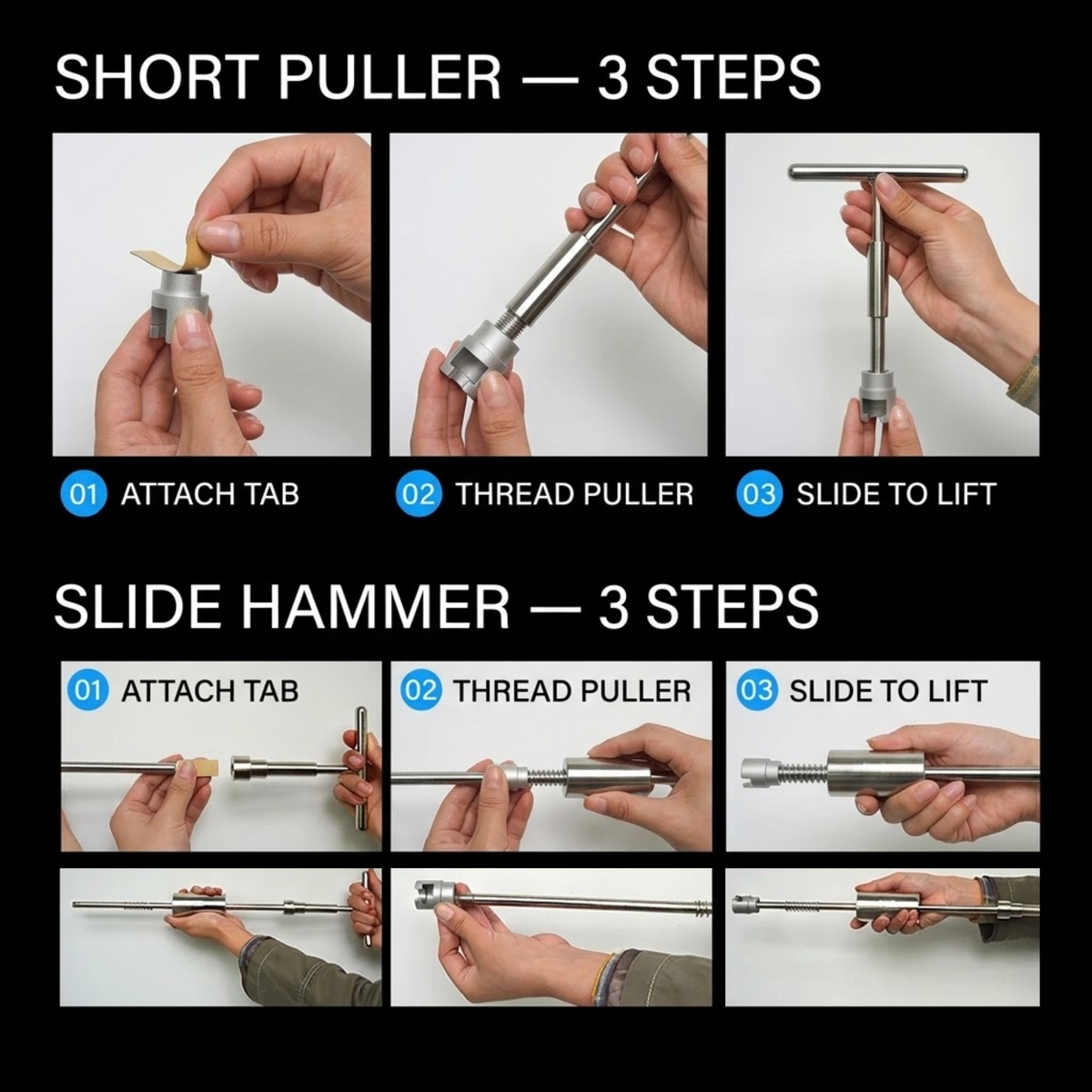 SHORT PULLER — 3 STEPS

01 ATTACH TAB

02 THREAD PULLER

03 SLIDE TO LIFT

SLIDE HAMMER — 3 STEPS

01 ATTACH TAB

02 THREAD PULLER

03 SLIDE TO LIFT