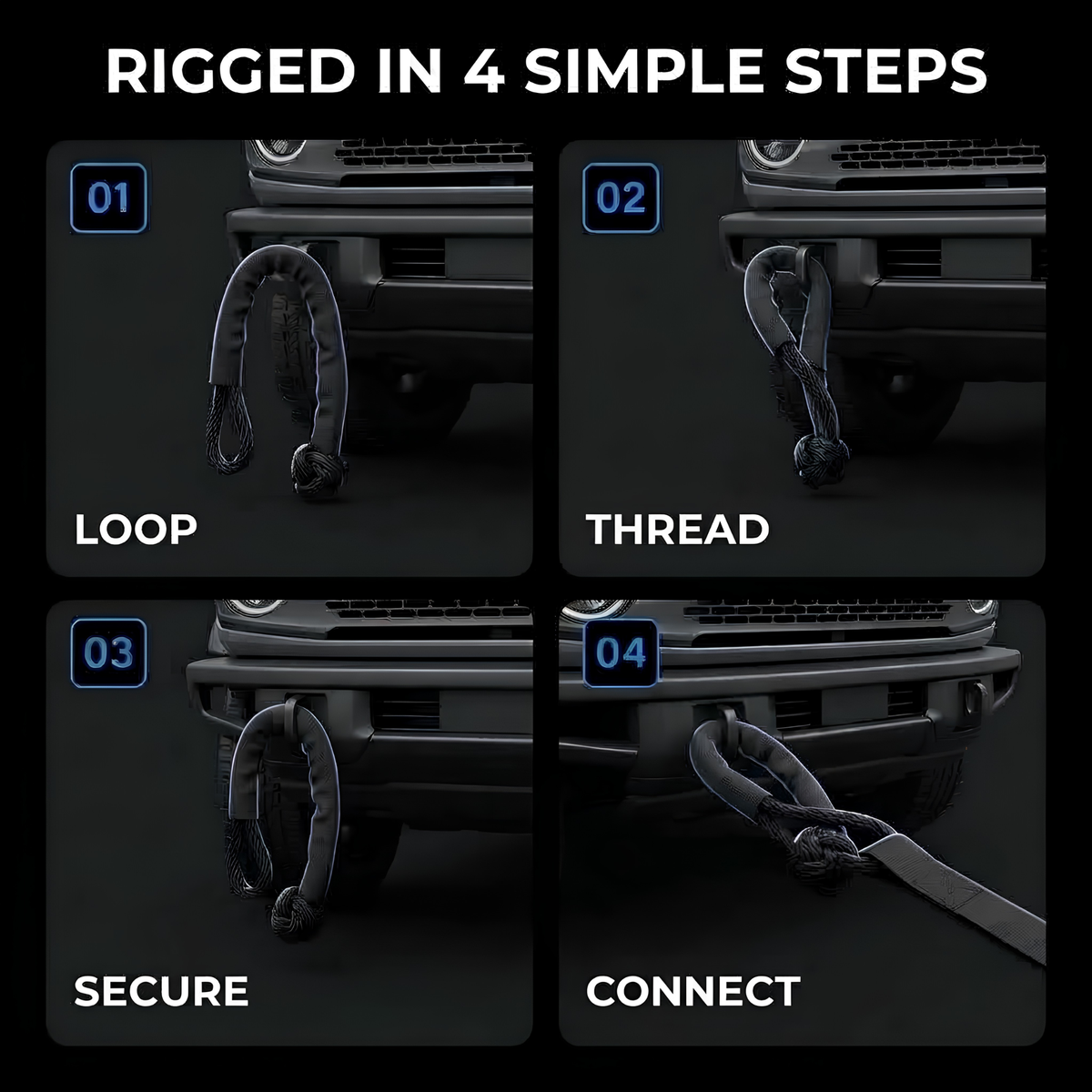 RIGGED IN 4 SIMPLE STEPS

01

LOOP

02

THREAD

03

SECURE

04

CONNECT