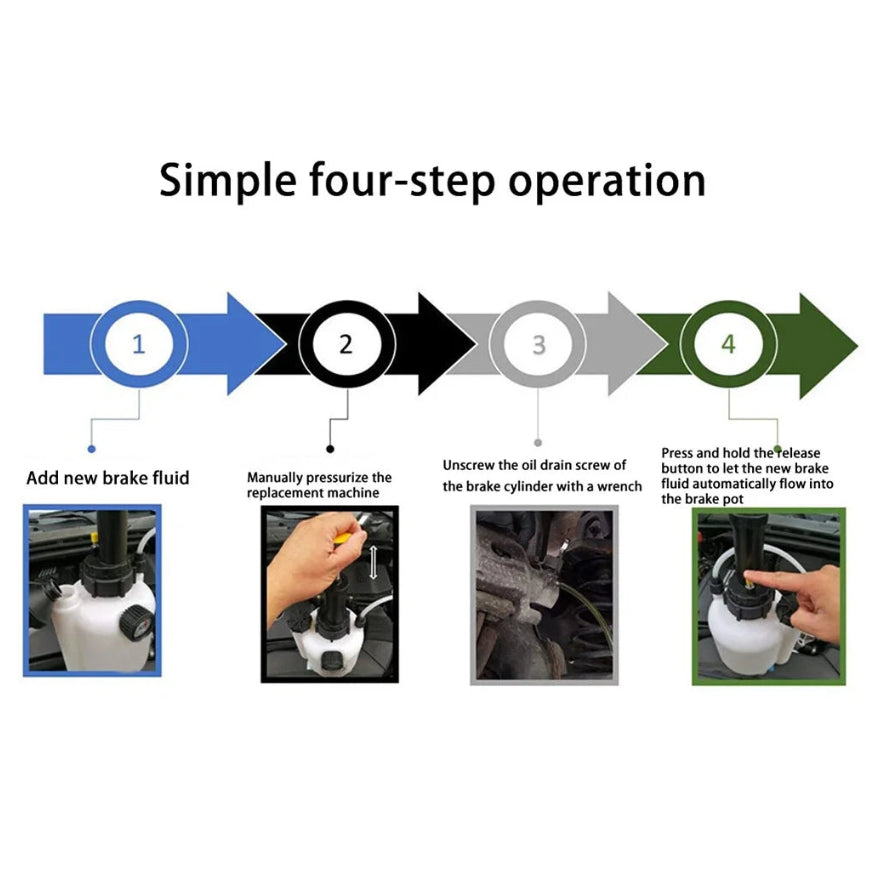 Simple four-step operation

1

2

3

4

Add new brake fluid

Manually pressurize the replacement machine

Unscrew the oil drain screw of the brake cylinder with a wrench

Press and hold the release button to let the new brake fluid automatically flow into the brake pot