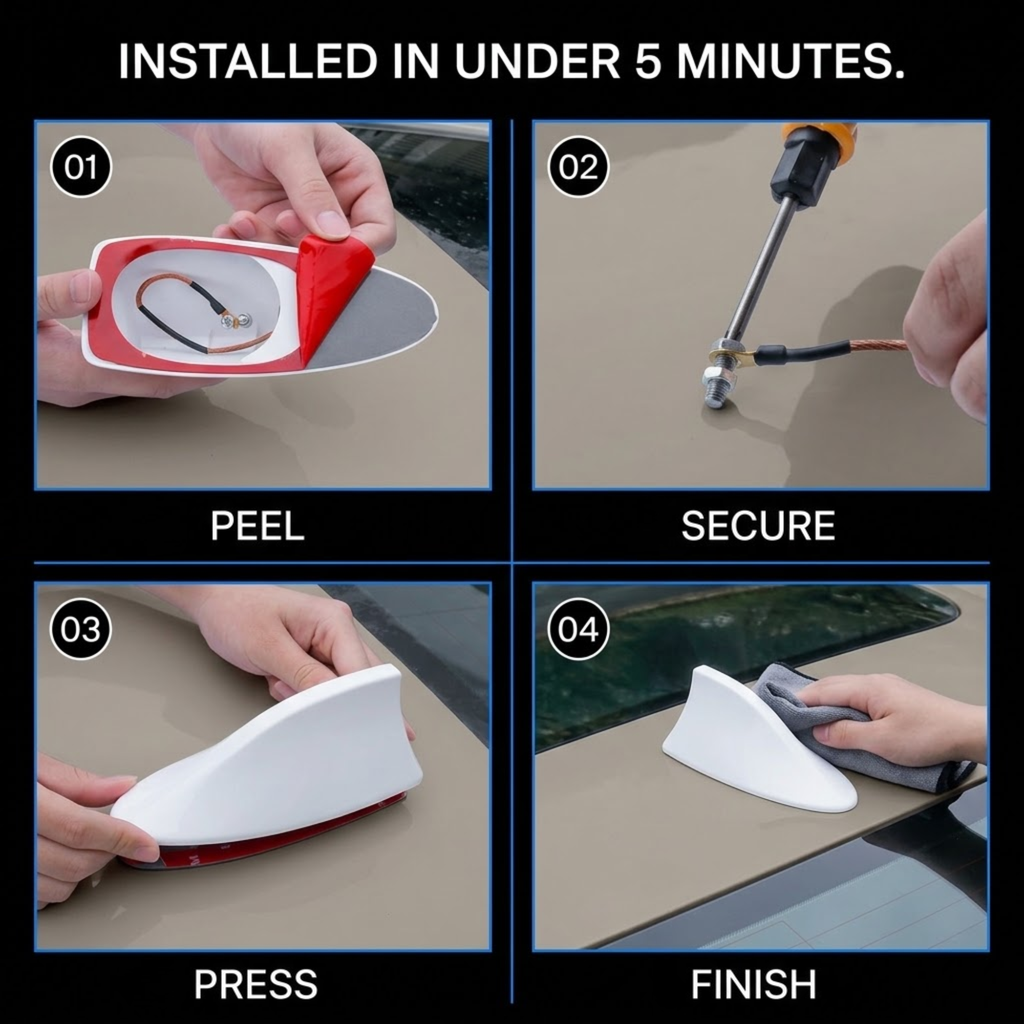 INSTALLED IN UNDER 5 MINUTES.

01

PEEL

02

SECURE

03

PRESS

04

FINISH