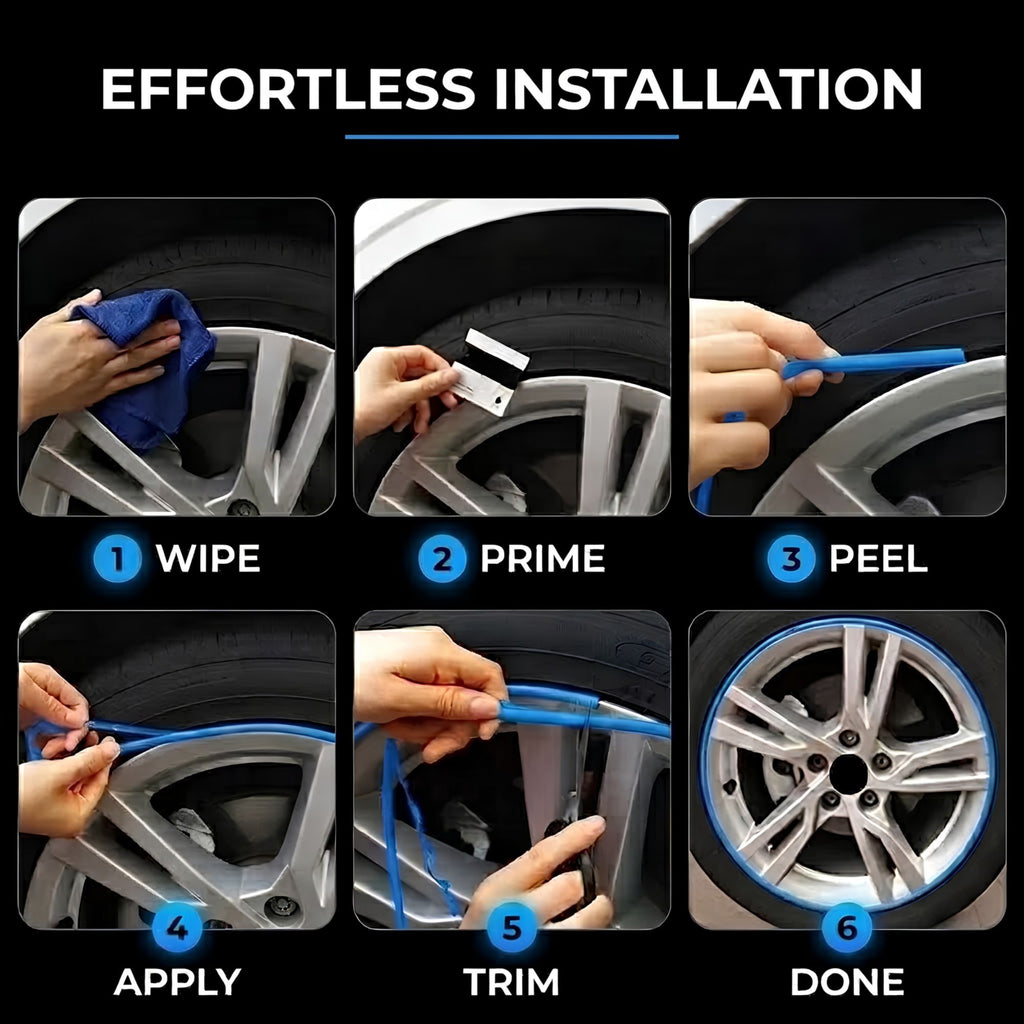 EFFORTLESS INSTALLATION

1 WIPE

2 PRIME

3 PEEL

4
APPLY

5
TRIM

6
DONE