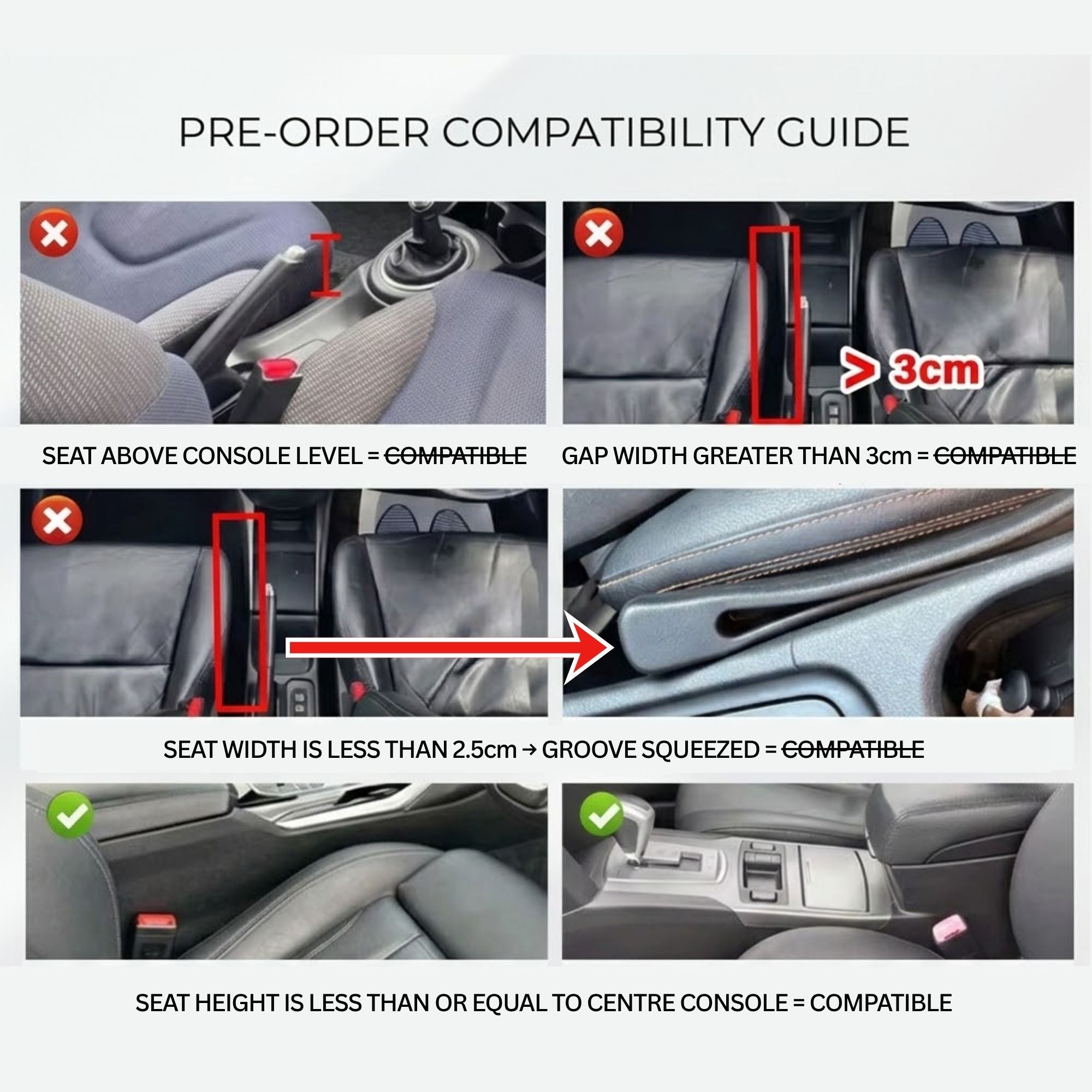 PRE-ORDER COMPATIBILITY GUIDE

> 3cm

SEAT ABOVE CONSOLE LEVEL = ~~COMPATIBLE~~

GAP WIDTH GREATER THAN 3cm = ~~COMPATIBLE~~

SEAT WIDTH IS LESS THAN 2.5cm → GROOVE SQUEEZED = ~~COMPATIBLE~~

SEAT HEIGHT IS LESS THAN OR EQUAL TO CENTRE CONSOLE = COMPATIBLE