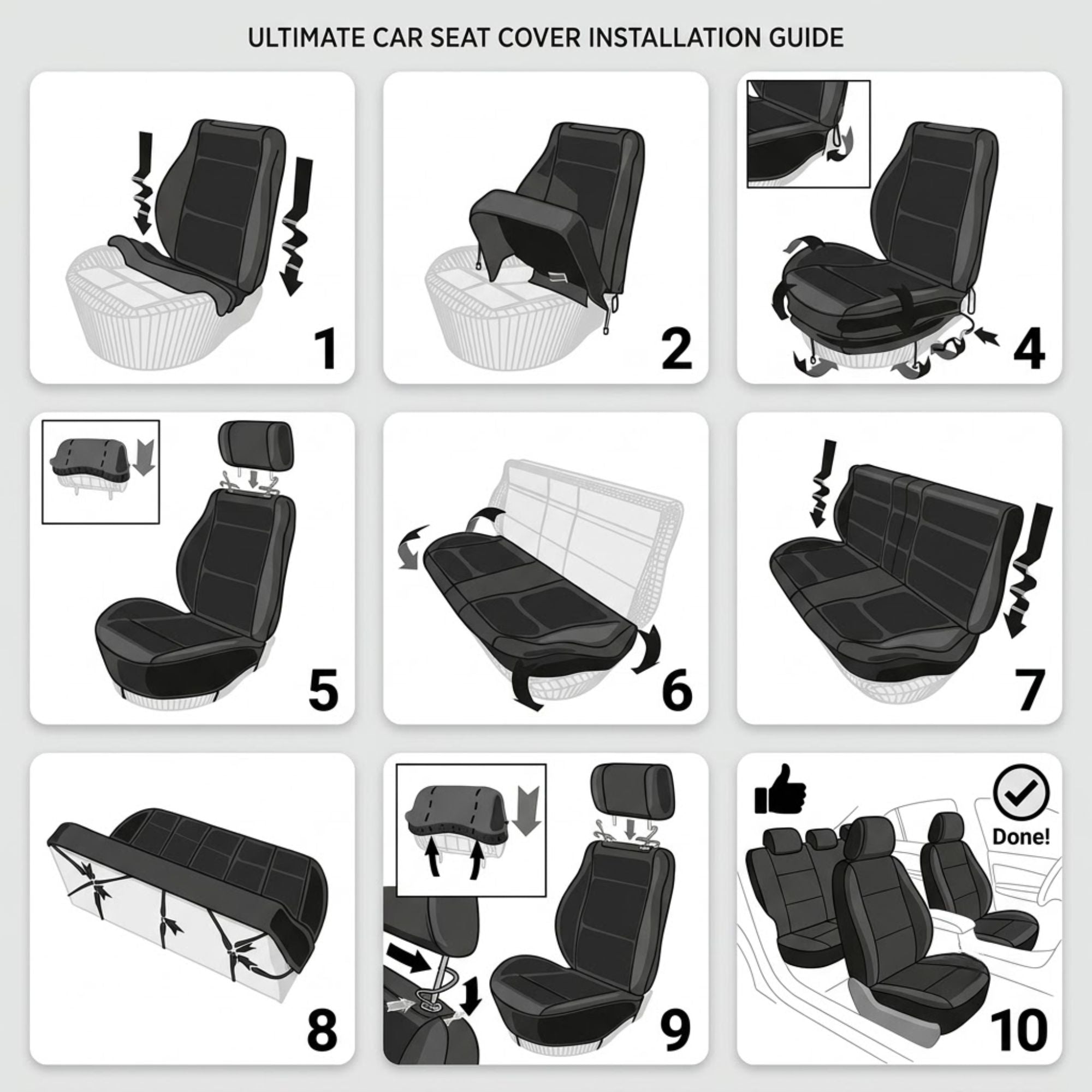 ULTIMATE CAR SEAT COVER INSTALLATION GUIDE

1

2

4

5

6

7

8

9

Done!

10