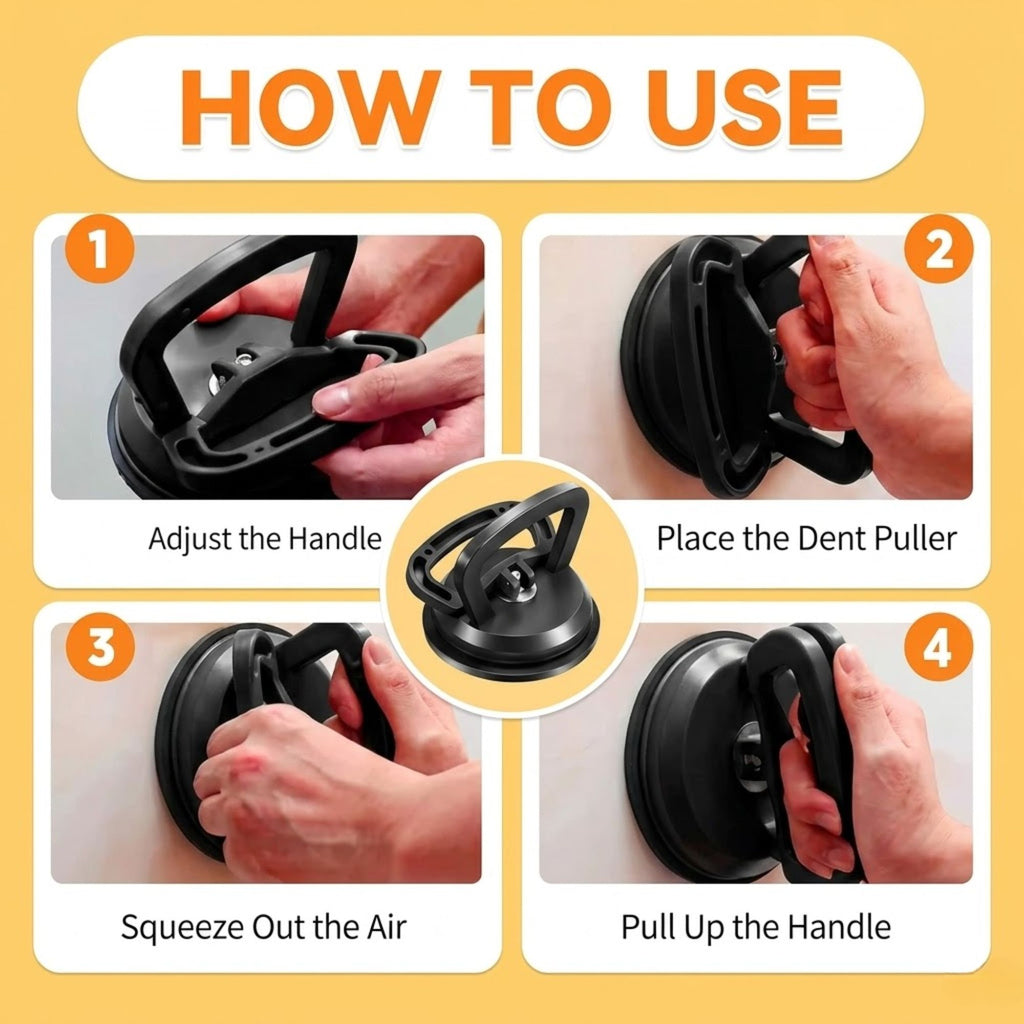 HOW TO USE

1
Adjust the Handle

2
Place the Dent Puller

3
Squeeze Out the Air

4
Pull Up the Handle